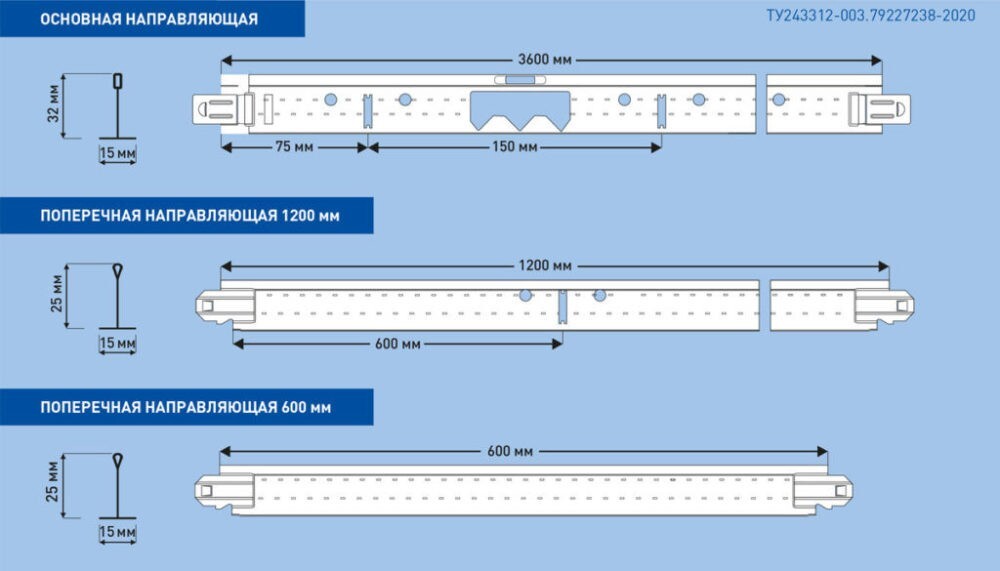 ОСНОВНАЯ НАПРАВЛЯЮЩАЯ

ТУ243312-003.79227238-2020

32 мм

15 мм

3600 мм

75 мм

150 мм

ПОПЕРЕЧНАЯ НАПРАВЛЯЮЩАЯ 1200 мм

25 мм

15 мм

1200 мм

600 мм

ПОПЕРЕЧНАЯ НАПРАВЛЯЮЩАЯ 600 мм

25 мм

15 мм

600 мм