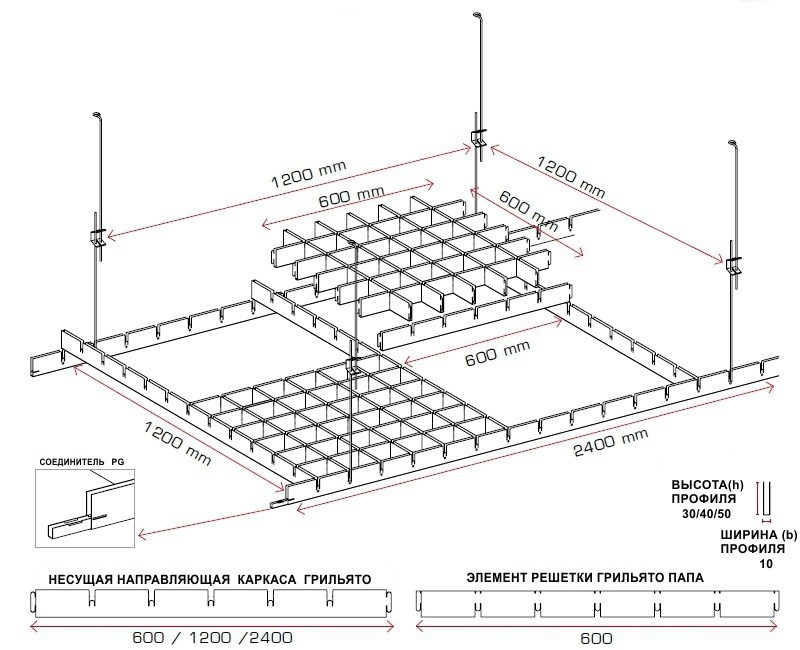 1200 mm

600 mm

1200 mm

600 mm

600 mm

1200 mm

2400 mm

СОЕДИНИТЕЛЬ PG

ВЫСОТА(h) ПРОФИЛЯ 30/40/50

ШИРИНА (b) ПРОФИЛЯ 10

НЕСУЩАЯ НАПРАВЛЯЮЩАЯ КАРКАСА ГРИЛЬЯТО

600 / 1200 /2400

ЭЛЕМЕНТ РЕШЕТКИ ГРИЛЬЯТО ПАПА

600