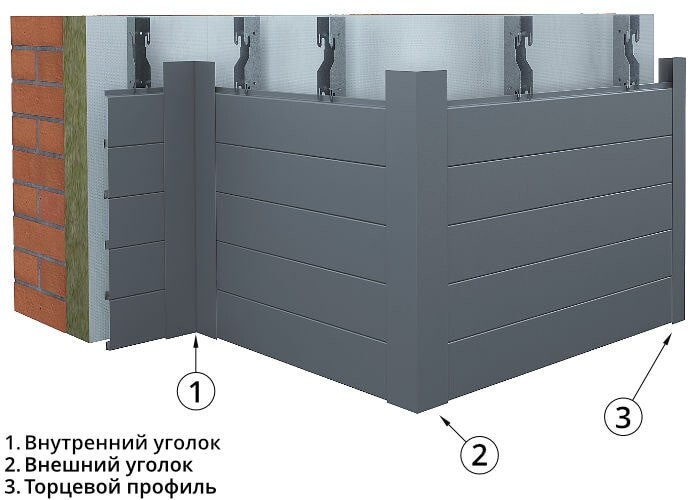 1

2

3

1. Внутренний уголок
2. Внешний уголок
3. Торцевой профиль